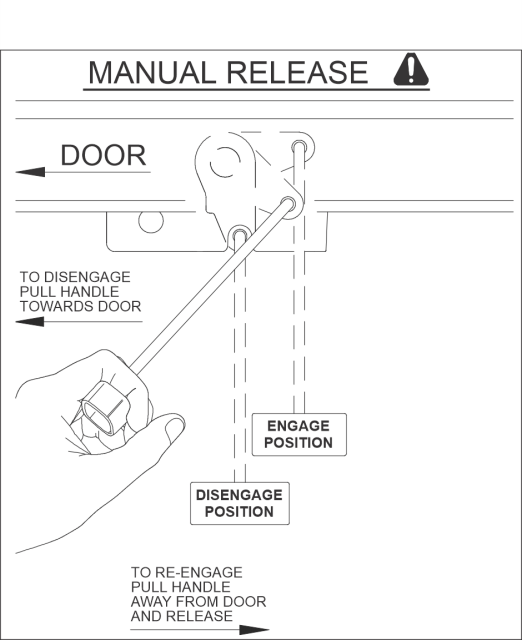 MANUAL RELEASE

DOOR

TO DISENGAGE PULL HANDLE TOWARDS DOOR

ENGAGE POSITION

DISENGAGE POSITION

TO RE-ENGAGE PULL HANDLE AWAY FROM DOOR AND RELEASE